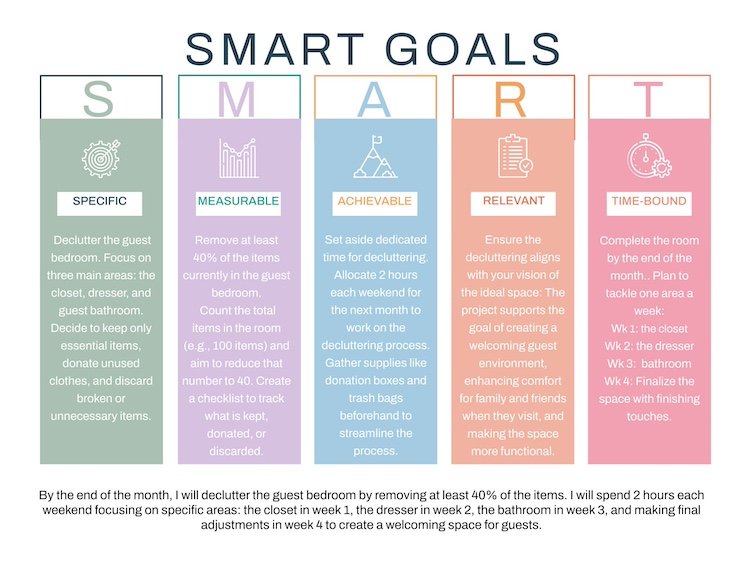 SMART GOALS

S

SPECIFIC

Declutter the guest bedroom. Focus on three main areas: the closet, dresser, and guest bathroom. Decide to keep only essential items, donate unused clothes, and discard broken or unnecessary items.

M

MEASURABLE

Remove at least 40% of the items currently in the guest bedroom. Count the total items in the room (e.g., 100 items) and aim to reduce that number to 40. Create a checklist to track what is kept, donated, or discarded.

A

ACHIEVABLE

Set aside dedicated time for decluttering. Allocate 2 hours each weekend for the next month to work on the decluttering process. Gather supplies like donation boxes and trash bags beforehand to streamline the process.

R

RELEVANT

Ensure the decluttering aligns with your vision of the ideal space: The project supports the goal of creating a welcoming guest environment, enhancing comfort for family and friends when they visit, and making the space more functional.

T

TIME-BOUND

Complete the room by the end of the month.. Plan to tackle one area a week:
Wk 1: the closet
Wk 2: the dresser
Wk 3: bathroom
Wk 4: Finalize the space with finishing touches.

By the end of the month, I will declutter the guest bedroom by removing at least 40% of the items. I will spend 2 hours each weekend focusing on specific areas: the closet in week 1, the dresser in week 2, the bathroom in week 3, and making final adjustments in week 4 to create a welcoming space for guests.